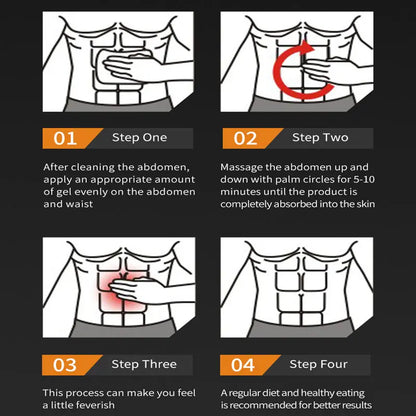 01 Step One

After cleaning the abdomen, apply an appropriate amount of gel evenly on the abdomen and waist

02 Step Two

Massage the abdomen up and down with palm circles for 5-10 minutes until the product is completely absorbed into the skin

03 Step Three

This process can make you feel a little feverish

04 Step Four

A regular diet and healthy eating is recommended for better results